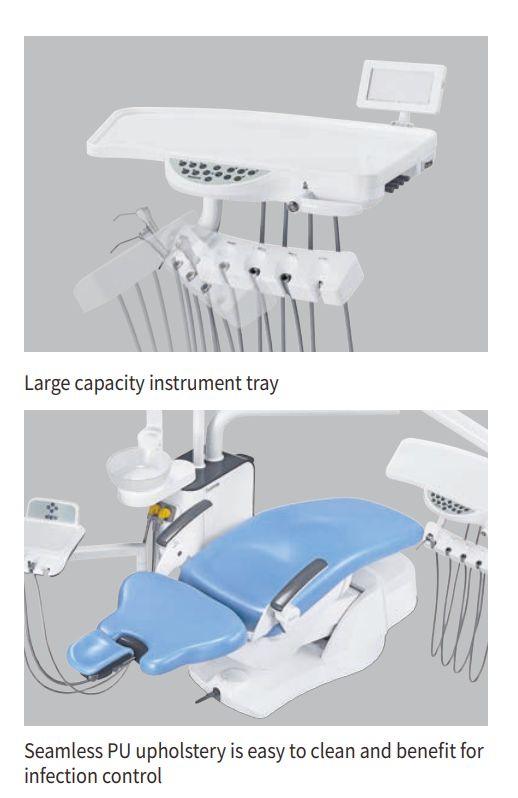 Large capacity instrument tray

Seamless PU upholstery is easy to clean and benefit for infection control